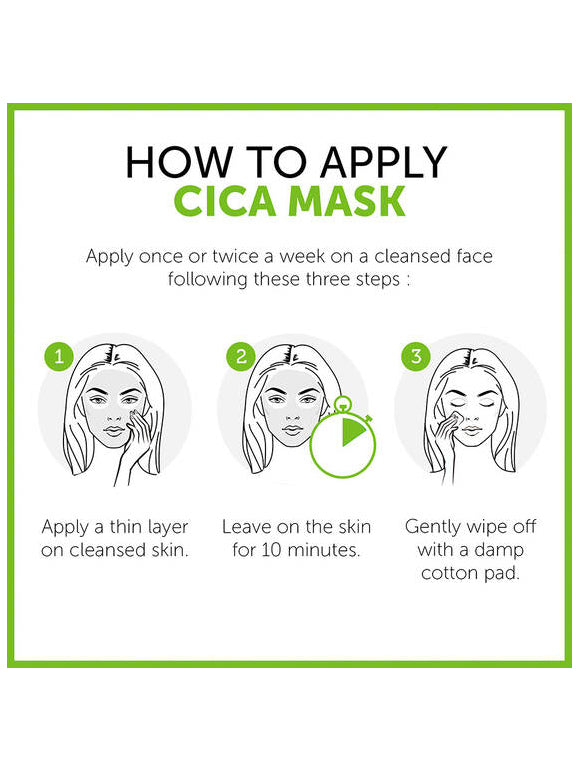 HOW TO APPLY
CICA MASK

Apply once or twice a week on a cleansed face following these three steps :

1
Apply a thin layer on cleansed skin.

2
Leave on the skin for 10 minutes.

3
Gently wipe off with a damp cotton pad.