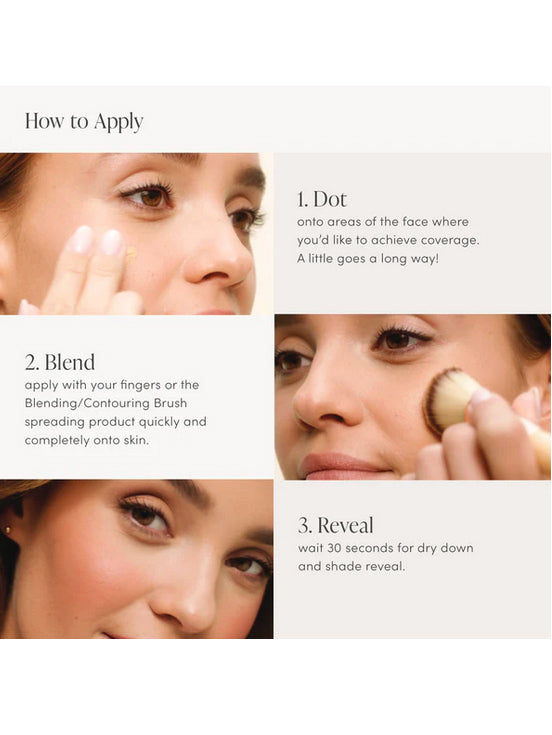 How to Apply

1. Dot
onto areas of the face where you'd like to achieve coverage. A little goes a long way!

2. Blend
apply with your fingers or the Blending/Contouring Brush spreading product quickly and completely onto skin.

3. Reveal
wait 30 seconds for dry down and shade reveal.